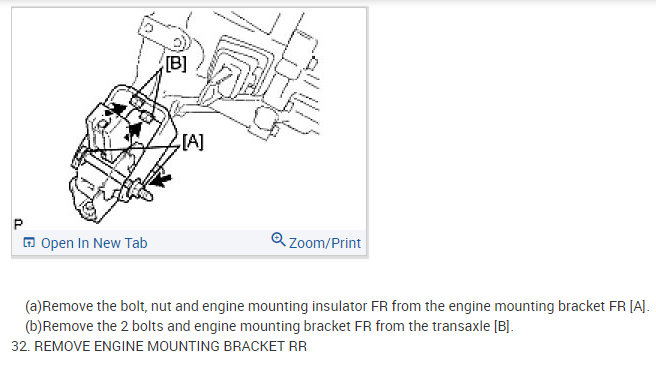 [B]

[A]

P

Open In New Tab

Zoom/Print

(a)Remove the bolt, nut and engine mounting insulator FR from the engine mounting bracket FR [A].

(b)Remove the 2 bolts and engine mounting bracket FR from the transaxle [B].

32. REMOVE ENGINE MOUNTING BRACKET RR