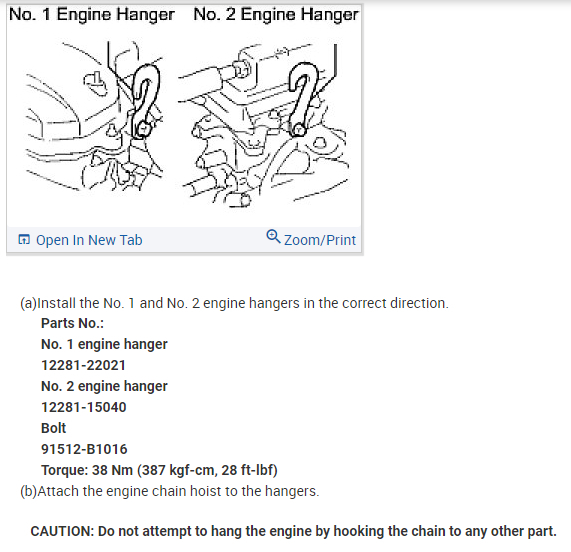 No. 1 Engine Hanger No. 2 Engine Hanger

Open In New Tab Zoom/Print

(a)Install the No. 1 and No. 2 engine hangers in the correct direction.

Parts No.:

No. 1 engine hanger

12281-22021

No. 2 engine hanger

12281-15040

Bolt

91512-B1016

Torque: 38 Nm (387 kgf-cm, 28 ft-lbf)

(b)Attach the engine chain hoist to the hangers.

CAUTION: Do not attempt to hang the engine by hooking the chain to any other part.