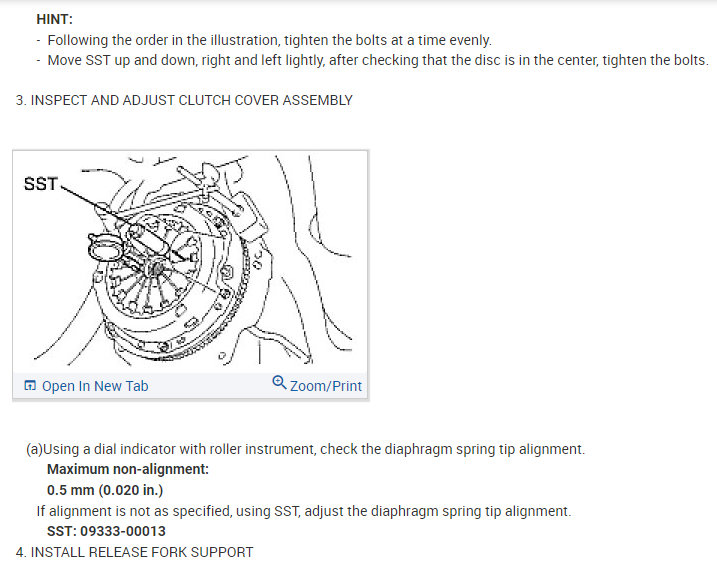 HINT:

- Following the order in the illustration, tighten the bolts at a time evenly.
- Move SST up and down, right and left lightly, after checking that the disc is in the center, tighten the bolts.

3. INSPECT AND ADJUST CLUTCH COVER ASSEMBLY

SST

Open In New Tab

Zoom/Print

(a)Using a dial indicator with roller instrument, check the diaphragm spring tip alignment.

Maximum non-alignment:

0.5 mm (0.020 in.)

If alignment is not as specified, using SST, adjust the diaphragm spring tip alignment.

SST: 09333-00013

4. INSTALL RELEASE FORK SUPPORT