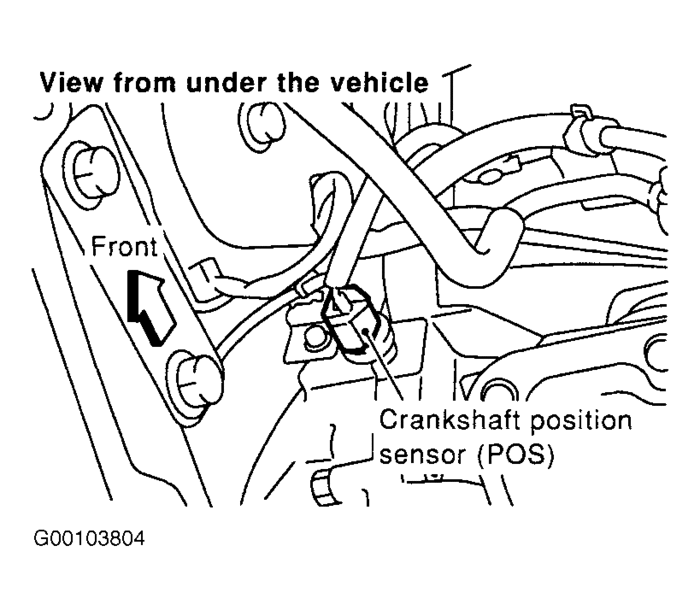 View from under the vehicle

Front

Crankshaft position sensor (POS)

G00103804