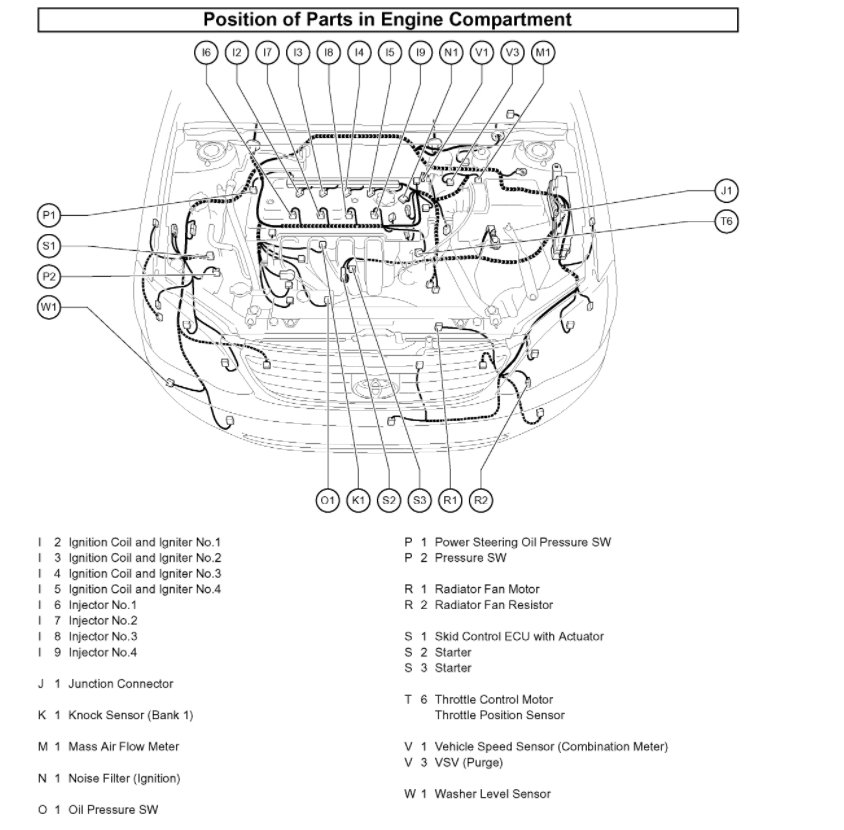 Position of Parts in Engine Compartment

I6 I2 I7 I3 I8 I4 I5 I9 N1 V1 V3 M1

P1
S1
P2
W1

J1
T6

O1 K1 S2 S3 R1 R2

I 2 Ignition Coil and Igniter No.1
I 3 Ignition Coil and Igniter No.2
I 4 Ignition Coil and Igniter No.3
I 5 Ignition Coil and Igniter No.4
I 6 Injector No.1
I 7 Injector No.2
I 8 Injector No.3
I 9 Injector No.4

J 1 Junction Connector

K 1 Knock Sensor (Bank 1)

M 1 Mass Air Flow Meter

N 1 Noise Filter (Ignition)

O 1 Oil Pressure SW

P 1 Power Steering Oil Pressure SW
P 2 Pressure SW

R 1 Radiator Fan Motor
R 2 Radiator Fan Resistor

S 1 Skid Control ECU with Actuator
S 2 Starter
S 3 Starter

T 6 Throttle Control Motor
Throttle Position Sensor

V 1 Vehicle Speed Sensor (Combination Meter)
V 3 VSV (Purge)

W 1 Washer Level Sensor