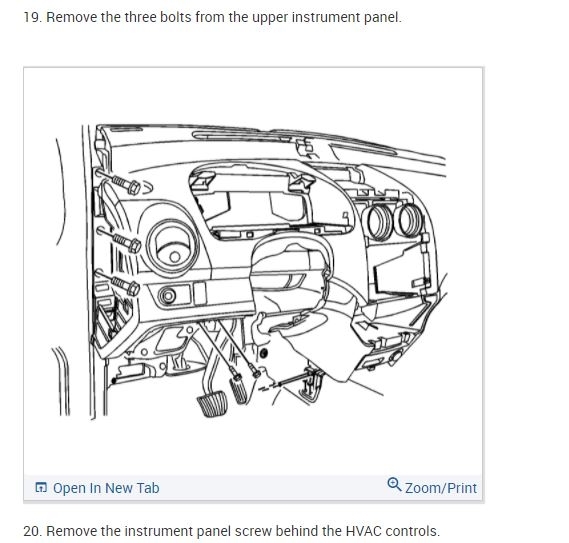 19. Remove the three bolts from the upper instrument panel.

Open In New Tab

Zoom/Print

20. Remove the instrument panel screw behind the HVAC controls.