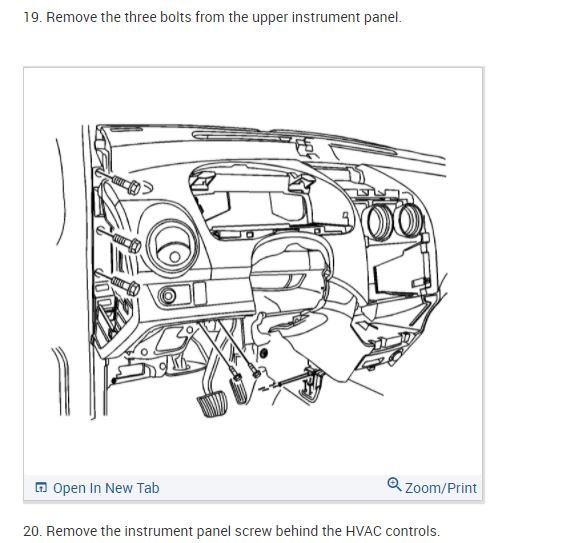 19. Remove the three bolts from the upper instrument panel.

Open In New Tab

Zoom/Print

20. Remove the instrument panel screw behind the HVAC controls.