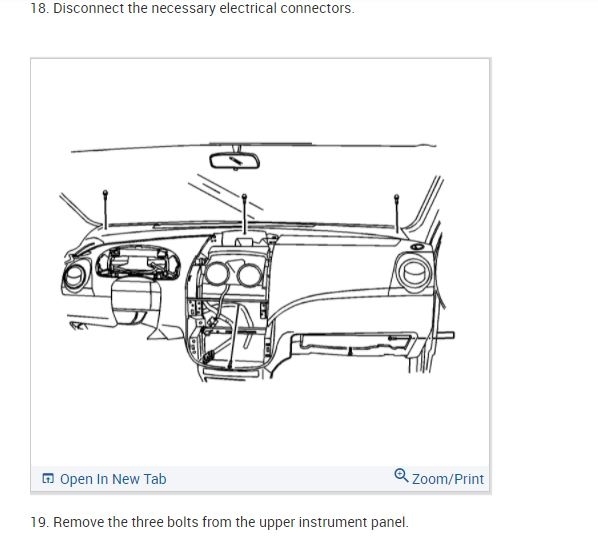 18. Disconnect the necessary electrical connectors.

Open In New Tab

Zoom/Print

19. Remove the three bolts from the upper instrument panel.