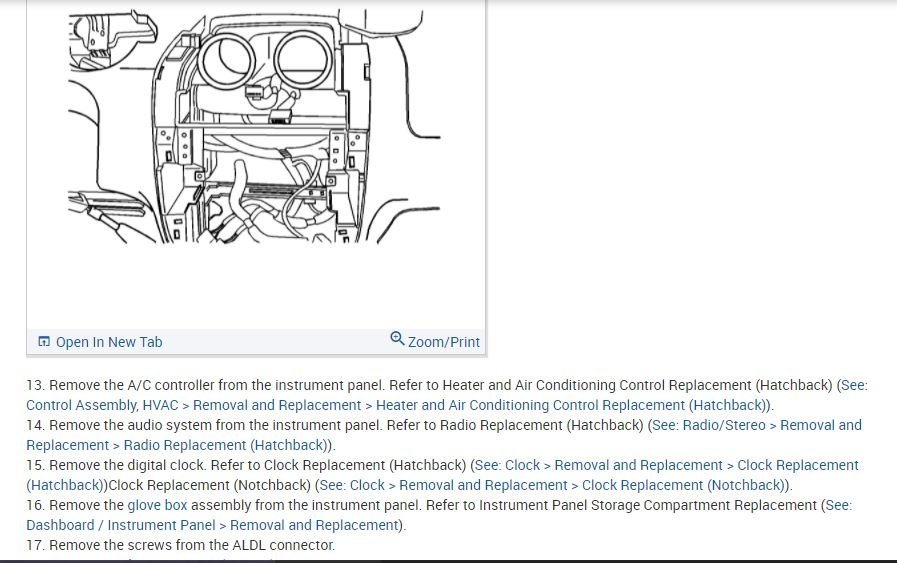 Open In New Tab

Zoom/Print

13. Remove the A/C controller from the instrument panel. Refer to Heater and Air Conditioning Control Replacement (Hatchback) (See: Control Assembly, HVAC > Removal and Replacement > Heater and Air Conditioning Control Replacement (Hatchback)).
14. Remove the audio system from the instrument panel. Refer to Radio Replacement (Hatchback) (See: Radio/Stereo > Removal and Replacement > Radio Replacement (Hatchback)).
15. Remove the digital clock. Refer to Clock Replacement (Hatchback) (See: Clock > Removal and Replacement > Clock Replacement (Hatchback))Clock Replacement (Notchback) (See: Clock > Removal and Replacement > Clock Replacement (Notchback)).
16. Remove the glove box assembly from the instrument panel. Refer to Instrument Panel Storage Compartment Replacement (See: Dashboard / Instrument Panel > Removal and Replacement).
17. Remove the screws from the ALDL connector.