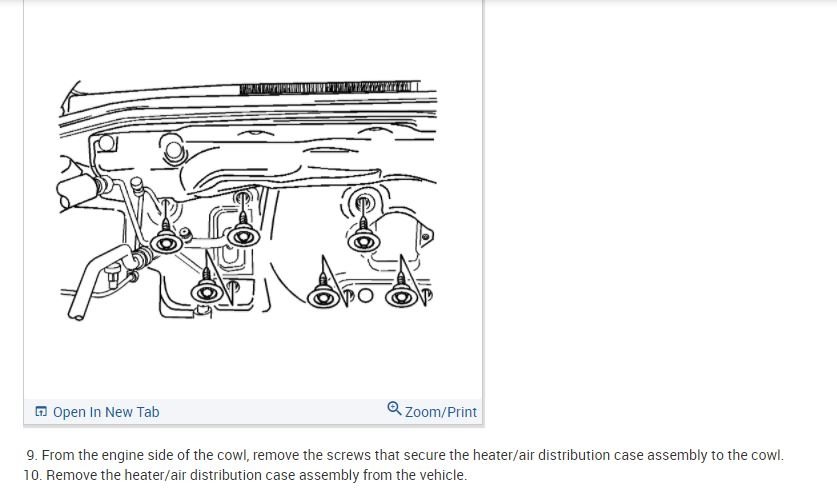 Open In New Tab

Zoom/Print

9. From the engine side of the cowl, remove the screws that secure the heater/air distribution case assembly to the cowl.
10. Remove the heater/air distribution case assembly from the vehicle.