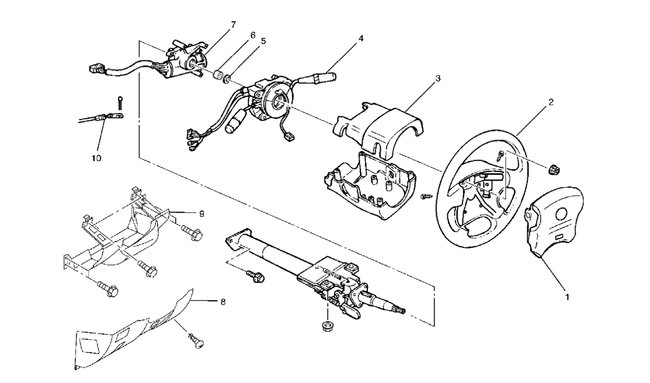 7
6
5
4
3
2
10
9
8
1