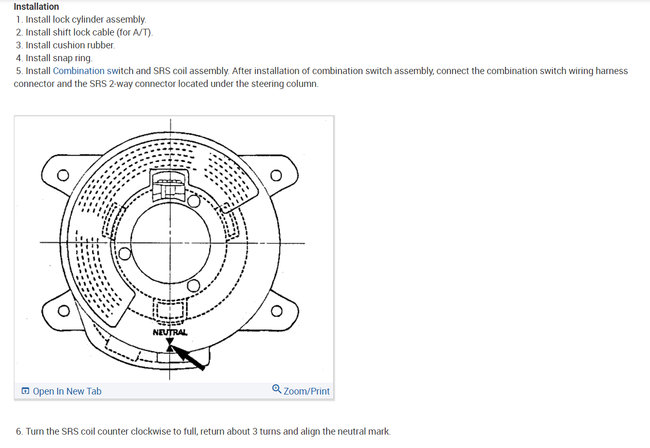 Installation
1. Install lock cylinder assembly.
2. Install shift lock cable (for A/T).
3. Install cushion rubber.
4. Install snap ring.
5. Install Combination switch and SRS coil assembly. After installation of combination switch assembly, connect the combination switch wiring harness connector and the SRS 2-way connector located under the steering column.

NEUTRAL

Open In New Tab
Zoom/Print

6. Turn the SRS coil counter clockwise to full, return about 3 turns and align the neutral mark.