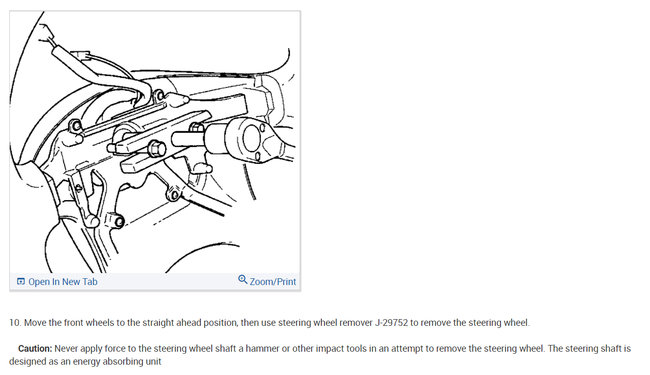 Open In New Tab

Zoom/Print

10. Move the front wheels to the straight ahead position, then use steering wheel remover J-29752 to remove the steering wheel.

Caution: Never apply force to the steering wheel shaft a hammer or other impact tools in an attempt to remove the steering wheel. The steering shaft is designed as an energy absorbing unit