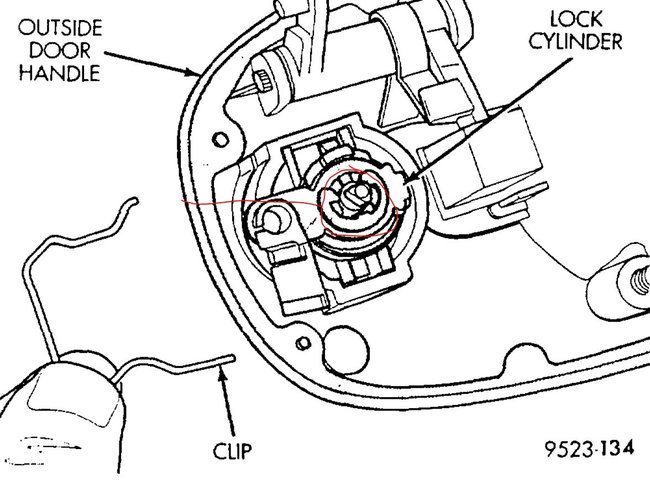 OUTSIDE DOOR HANDLE

LOCK CYLINDER

CLIP

9523-134