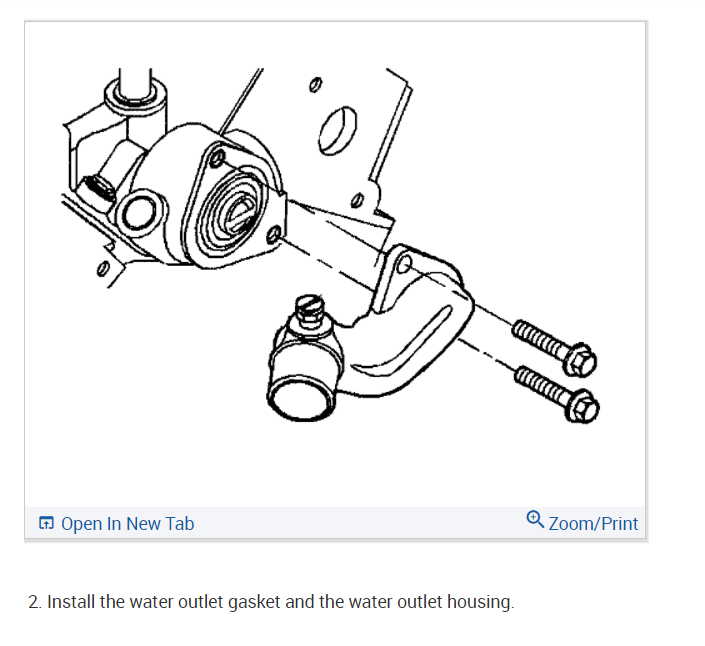 Open In New Tab

Zoom/Print

2. Install the water outlet gasket and the water outlet housing.