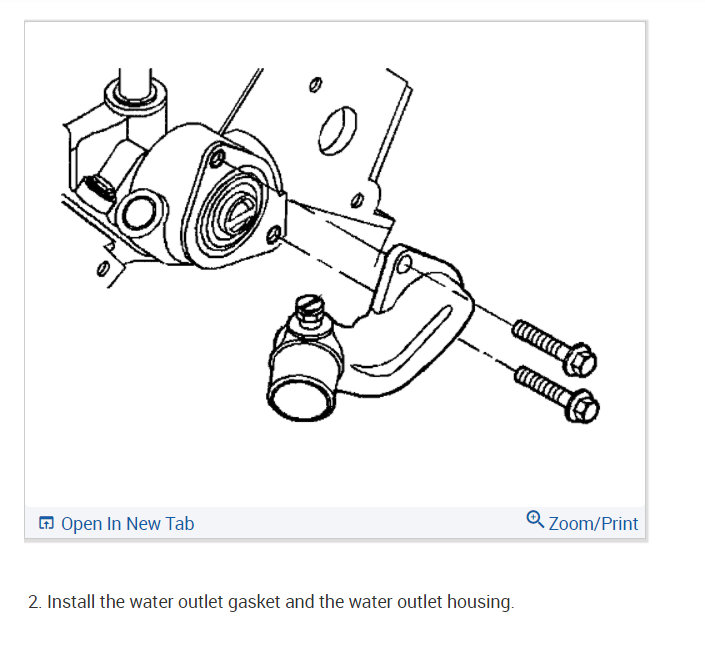 Open In New Tab

Zoom/Print

2. Install the water outlet gasket and the water outlet housing.