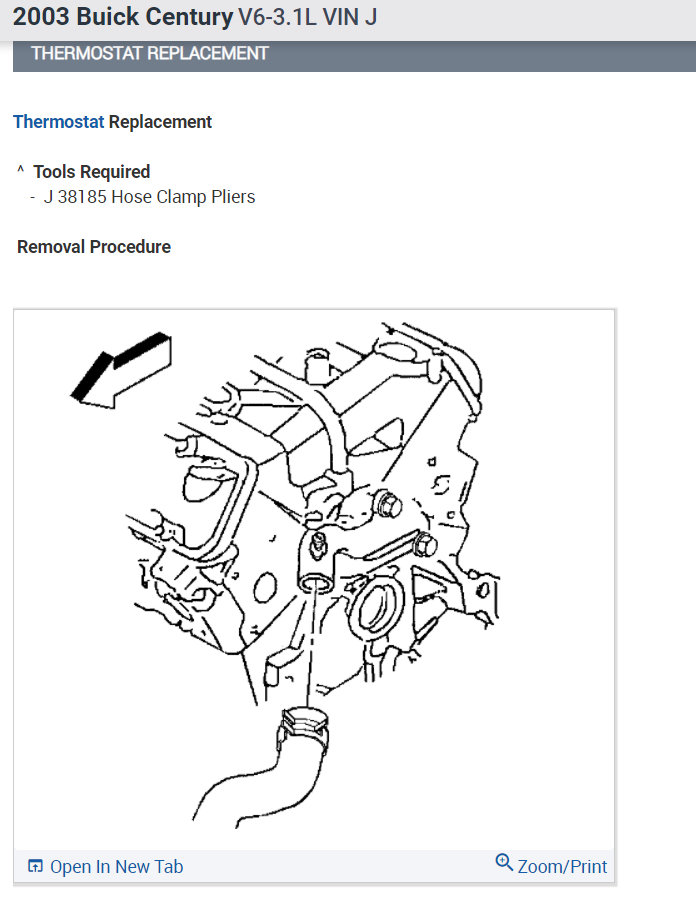 2003 Buick Century V6-3.1L VIN J

THERMOSTAT REPLACEMENT

Thermostat Replacement

^ Tools Required
- J 38185 Hose Clamp Pliers

Removal Procedure

Open In New Tab

Zoom/Print