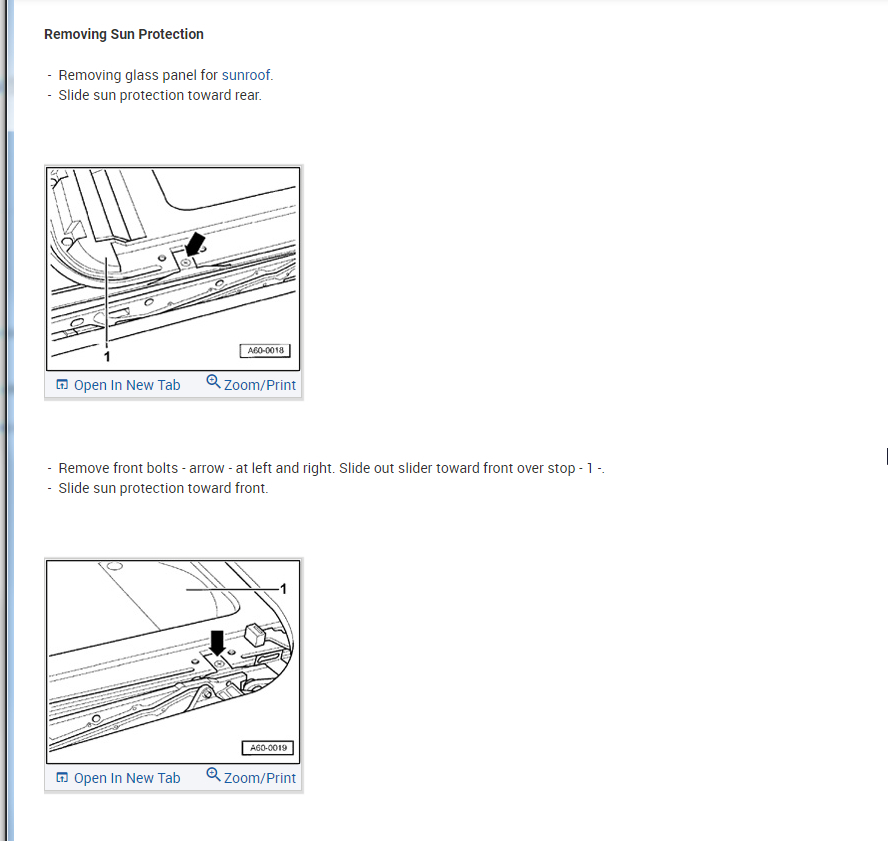 Removing Sun Protection

- Removing glass panel for sunroof.
- Slide sun protection toward rear.

1
A60-0018
Open In New Tab   Zoom/Print

- Remove front bolts - arrow - at left and right. Slide out slider toward front over stop - 1 -.
- Slide sun protection toward front.

1
A60-0019
Open In New Tab   Zoom/Print