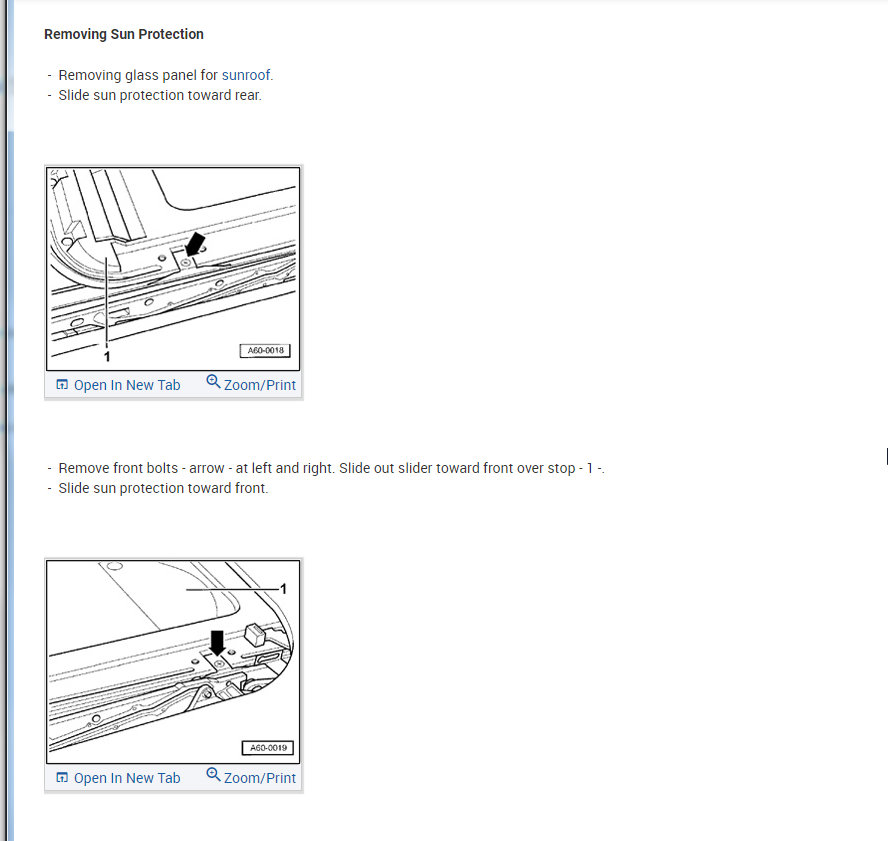 Removing Sun Protection

- Removing glass panel for sunroof.
- Slide sun protection toward rear.

1
A60-0018
Open In New Tab Zoom/Print

- Remove front bolts - arrow - at left and right. Slide out slider toward front over stop - 1 -.
- Slide sun protection toward front.

1
A60-0019
Open In New Tab Zoom/Print