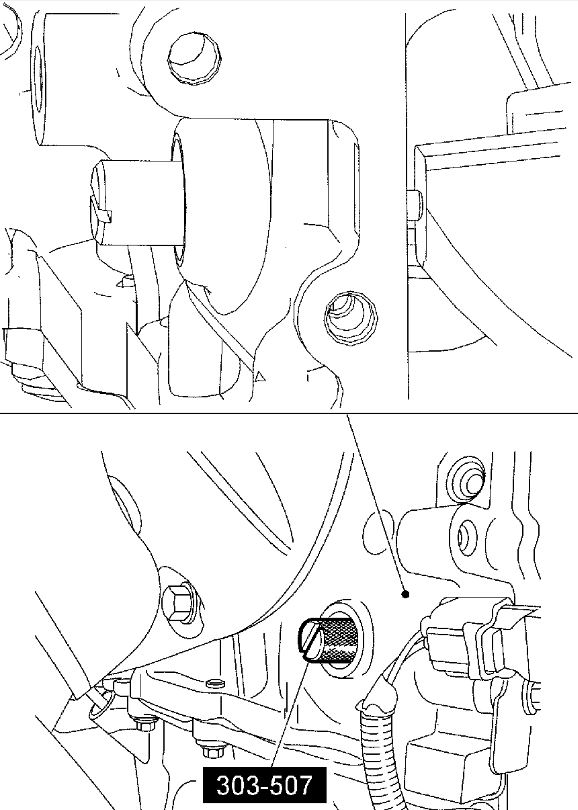 303-507