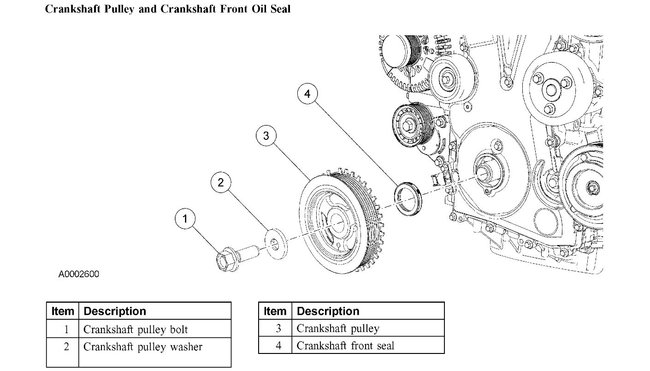 Crankshaft Pulley and Crankshaft Front Oil Seal

4

3

2

1

A0002600

| Item | Description |
|---|---|
| 1 | Crankshaft pulley bolt |
| 2 | Crankshaft pulley washer |

| Item | Description |
|---|---|
| 3 | Crankshaft pulley |
| 4 | Crankshaft front seal |