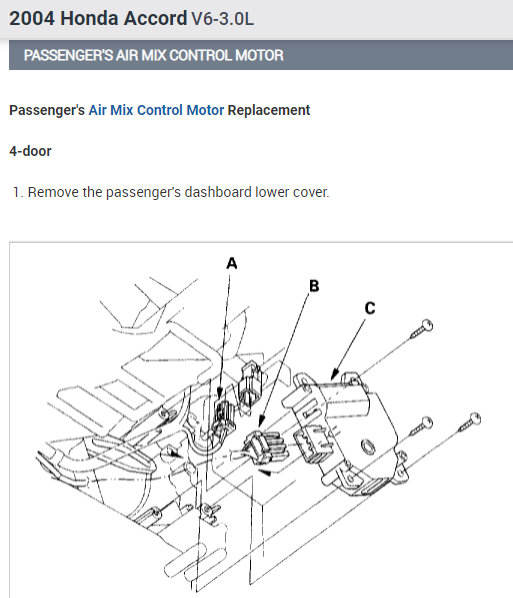 2004 Honda Accord V6-3.0L

PASSENGER'S AIR MIX CONTROL MOTOR

Passenger's Air Mix Control Motor Replacement

4-door

1. Remove the passenger's dashboard lower cover.

A

B

C