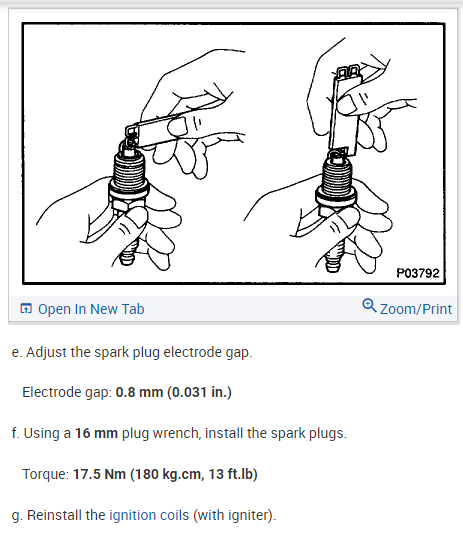 P03792

Open In New Tab

Zoom/Print

e. Adjust the spark plug electrode gap.

Electrode gap: 0.8 mm (0.031 in.)

f. Using a 16 mm plug wrench, install the spark plugs.

Torque: 17.5 Nm (180 kg.cm, 13 ft.lb)

g. Reinstall the ignition coils (with igniter).