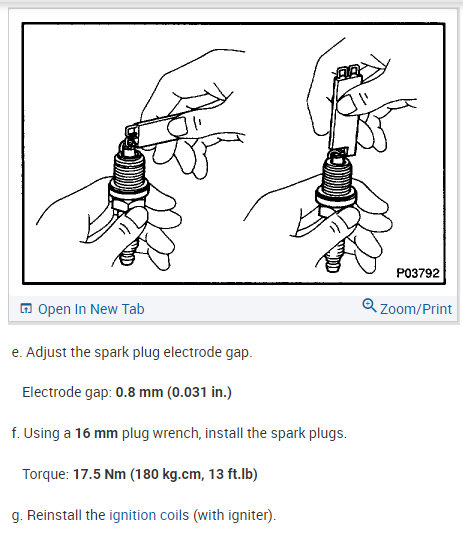 P03792

Open In New Tab

Zoom/Print

e. Adjust the spark plug electrode gap.

Electrode gap: 0.8 mm (0.031 in.)

f. Using a 16 mm plug wrench, install the spark plugs.

Torque: 17.5 Nm (180 kg.cm, 13 ft.lb)

g. Reinstall the ignition coils (with igniter).