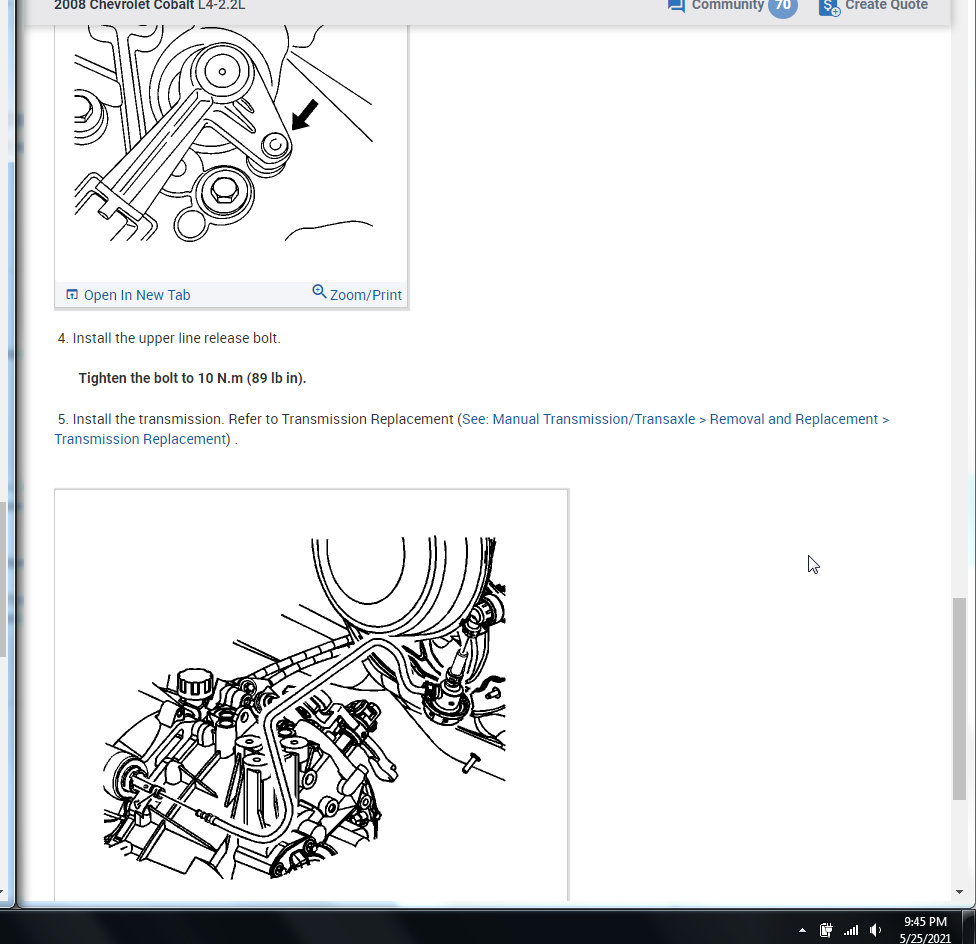 2008 Chevrolet Cobalt L4-2.2L

Community 70

Create Quote

Open In New Tab

Zoom/Print

4. Install the upper line release bolt.

Tighten the bolt to 10 N.m (89 lb in).

5. Install the transmission. Refer to Transmission Replacement (See: Manual Transmission/Transaxle > Removal and Replacement > Transmission Replacement) .

9:45 PM
5/25/2021