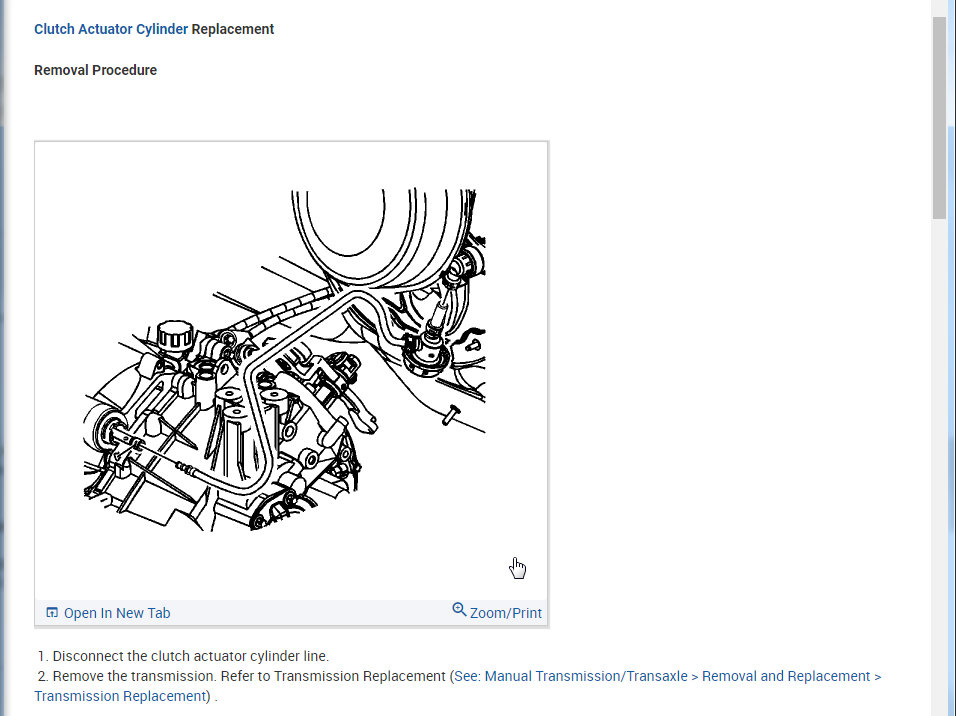 Clutch Actuator Cylinder Replacement

Removal Procedure

Open In New Tab

Zoom/Print

1. Disconnect the clutch actuator cylinder line.
2. Remove the transmission. Refer to Transmission Replacement (See: Manual Transmission/Transaxle > Removal and Replacement > Transmission Replacement) .