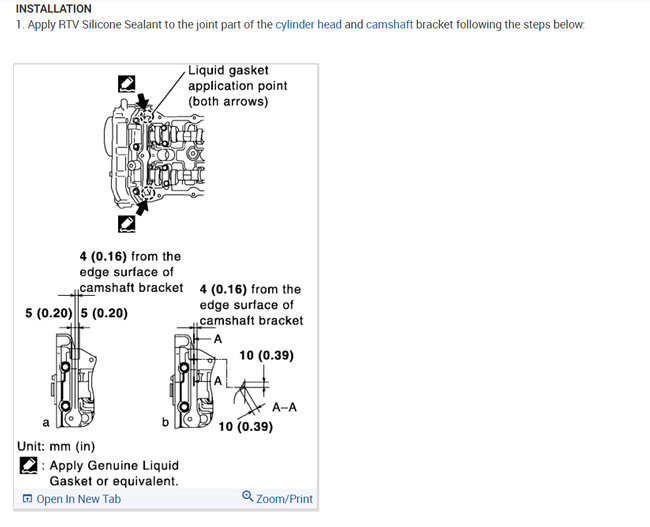 INSTALLATION

1. Apply RTV Silicone Sealant to the joint part of the cylinder head and camshaft bracket following the steps below:

Liquid gasket application point (both arrows)

4 (0.16) from the edge surface of camshaft bracket

5 (0.20) 5 (0.20)

4 (0.16) from the edge surface of camshaft bracket

A

10 (0.39)

A

A–A

10 (0.39)

a

b

Unit: mm (in)

: Apply Genuine Liquid Gasket or equivalent.

Open In New Tab

Zoom/Print