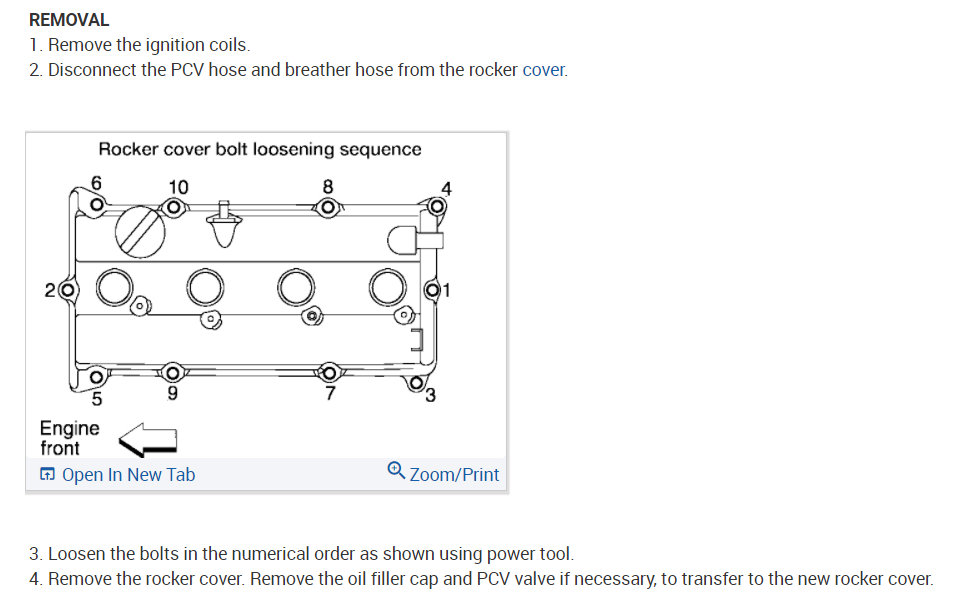 REMOVAL

1. Remove the ignition coils.

2. Disconnect the PCV hose and breather hose from the rocker cover.

Rocker cover bolt loosening sequence

6 10 8 4

2 1

5 9 7 3

Engine front

Open In New Tab

Zoom/Print

3. Loosen the bolts in the numerical order as shown using power tool.

4. Remove the rocker cover. Remove the oil filler cap and PCV valve if necessary, to transfer to the new rocker cover.