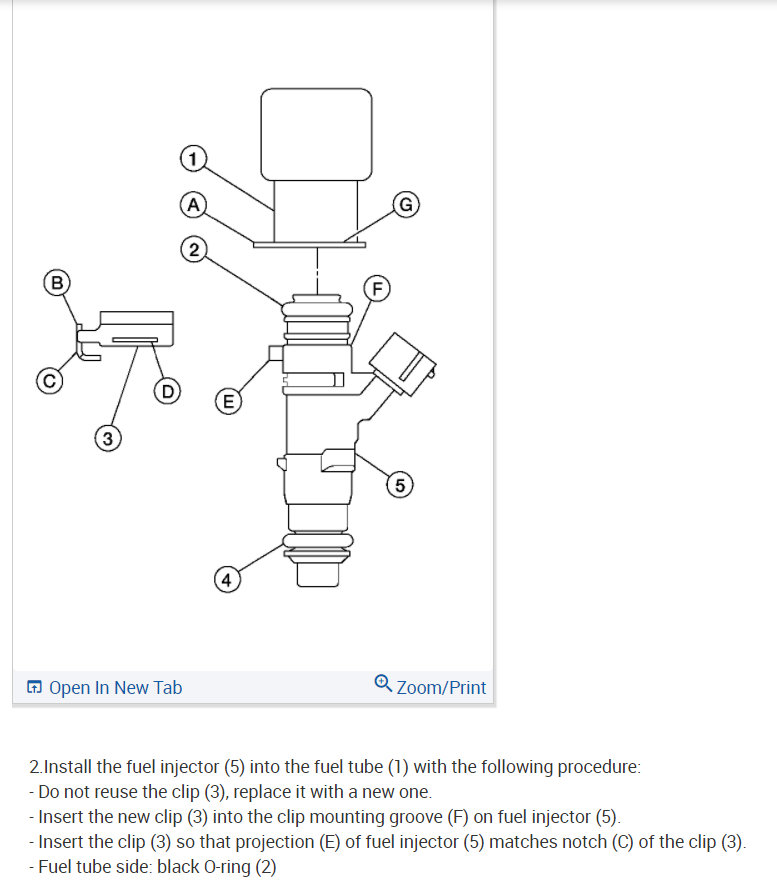 1
A
G
2
B
F
C
D
E
3
5
4

Open In New Tab
Zoom/Print

2.Install the fuel injector (5) into the fuel tube (1) with the following procedure:
- Do not reuse the clip (3), replace it with a new one.
- Insert the new clip (3) into the clip mounting groove (F) on fuel injector (5).
- Insert the clip (3) so that projection (E) of fuel injector (5) matches notch (C) of the clip (3).
- Fuel tube side: black O-ring (2)