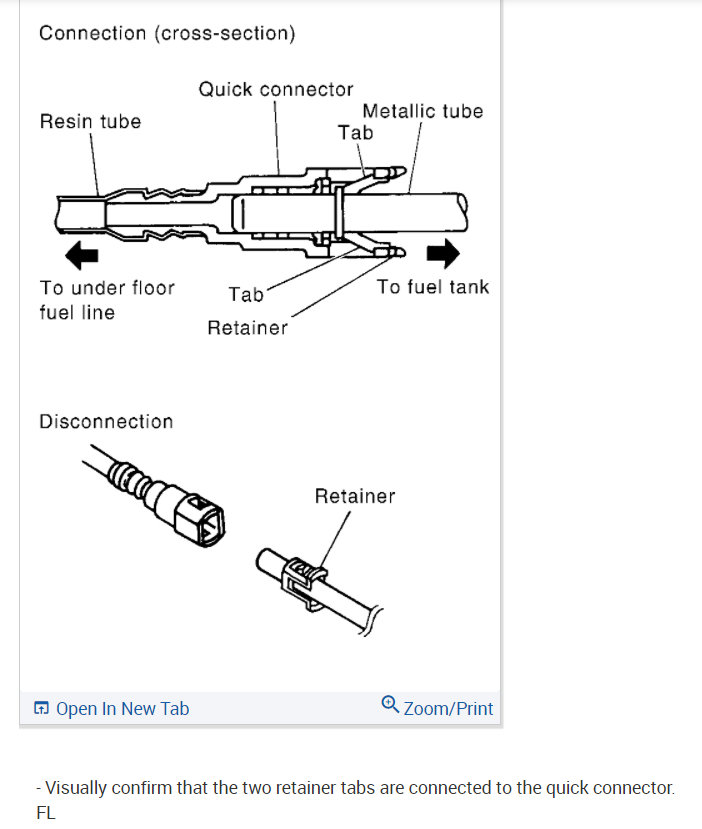 Connection (cross-section)

Quick connector
Resin tube
Metallic tube
Tab

To under floor fuel line
Tab
To fuel tank
Retainer

Disconnection

Retainer

Open In New Tab
Zoom/Print

- Visually confirm that the two retainer tabs are connected to the quick connector.
FL