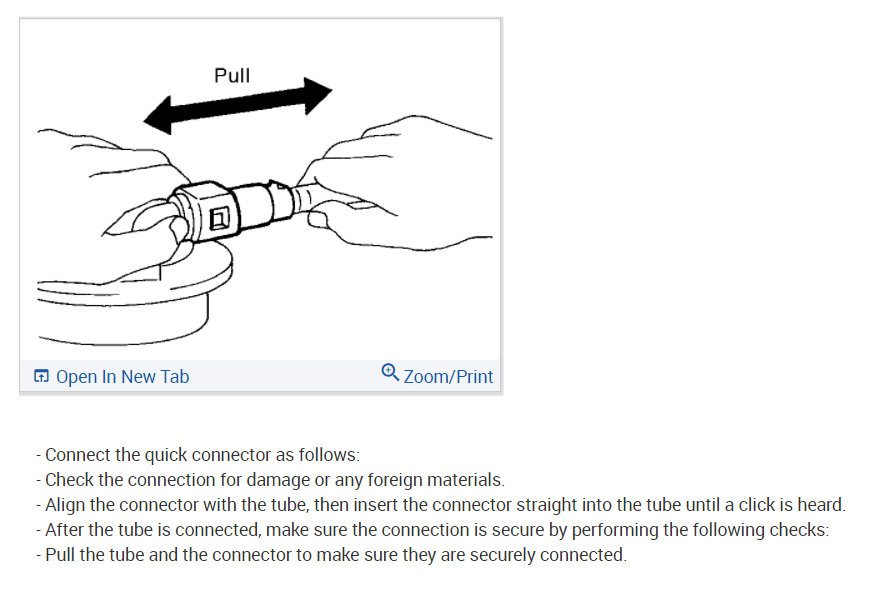 Pull

Open In New Tab

Zoom/Print

- Connect the quick connector as follows:
- Check the connection for damage or any foreign materials.
- Align the connector with the tube, then insert the connector straight into the tube until a click is heard.
- After the tube is connected, make sure the connection is secure by performing the following checks:
- Pull the tube and the connector to make sure they are securely connected.