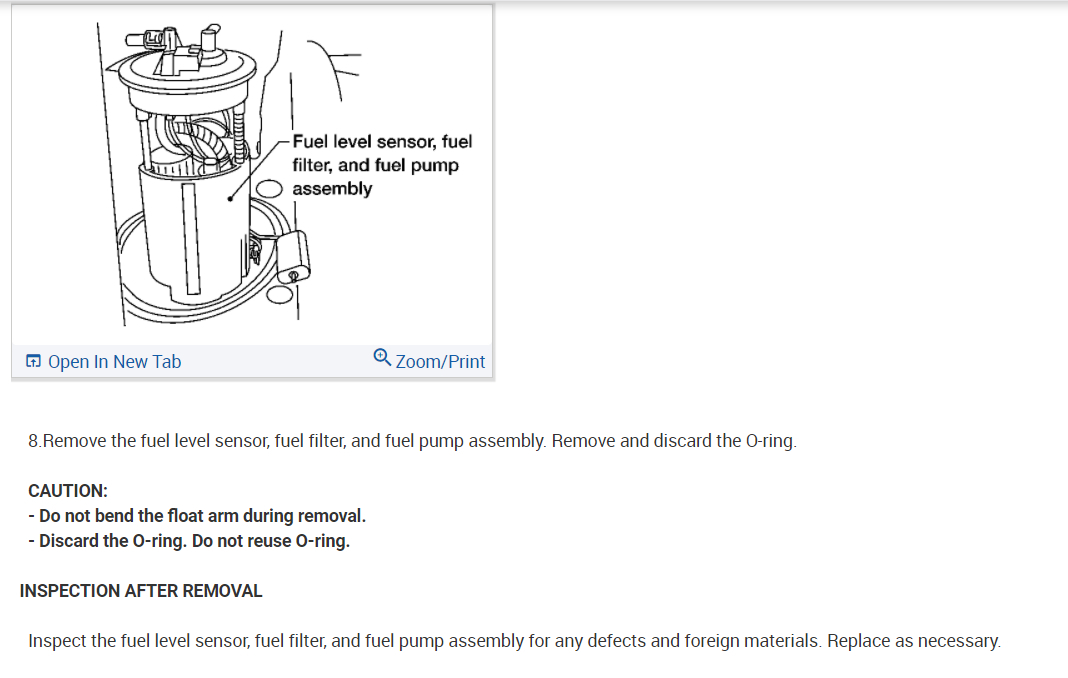 Fuel level sensor, fuel filter, and fuel pump assembly

Open In New Tab

Zoom/Print

8.Remove the fuel level sensor, fuel filter, and fuel pump assembly. Remove and discard the O-ring.

CAUTION:
- Do not bend the float arm during removal.
- Discard the O-ring. Do not reuse O-ring.

INSPECTION AFTER REMOVAL

Inspect the fuel level sensor, fuel filter, and fuel pump assembly for any defects and foreign materials. Replace as necessary.