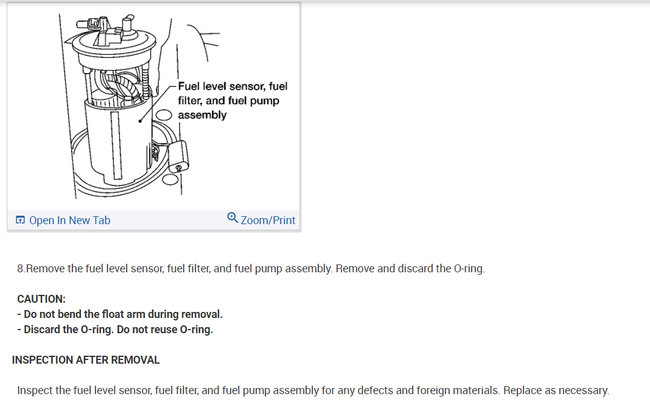 Fuel level sensor, fuel filter, and fuel pump assembly

Open In New Tab

Zoom/Print

8.Remove the fuel level sensor, fuel filter, and fuel pump assembly. Remove and discard the O-ring.

CAUTION:
- Do not bend the float arm during removal.
- Discard the O-ring. Do not reuse O-ring.

INSPECTION AFTER REMOVAL

Inspect the fuel level sensor, fuel filter, and fuel pump assembly for any defects and foreign materials. Replace as necessary.