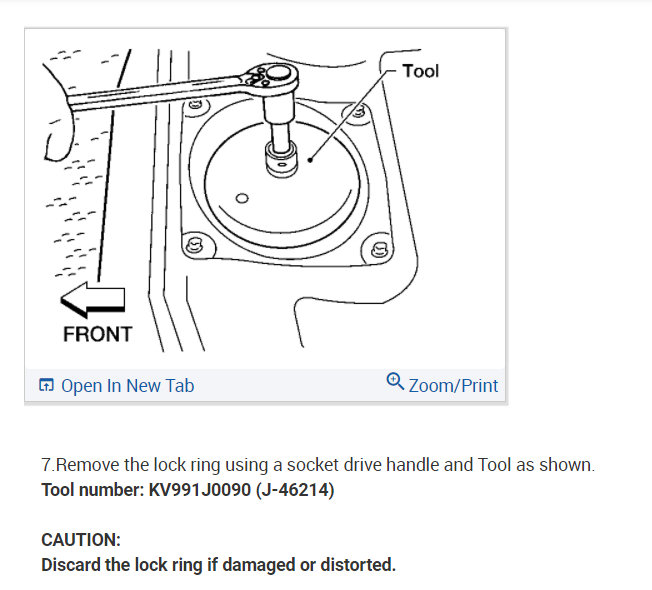 Tool

FRONT

Open In New Tab

Zoom/Print

7.Remove the lock ring using a socket drive handle and Tool as shown.
Tool number: KV991J0090 (J-46214)

CAUTION:
Discard the lock ring if damaged or distorted.