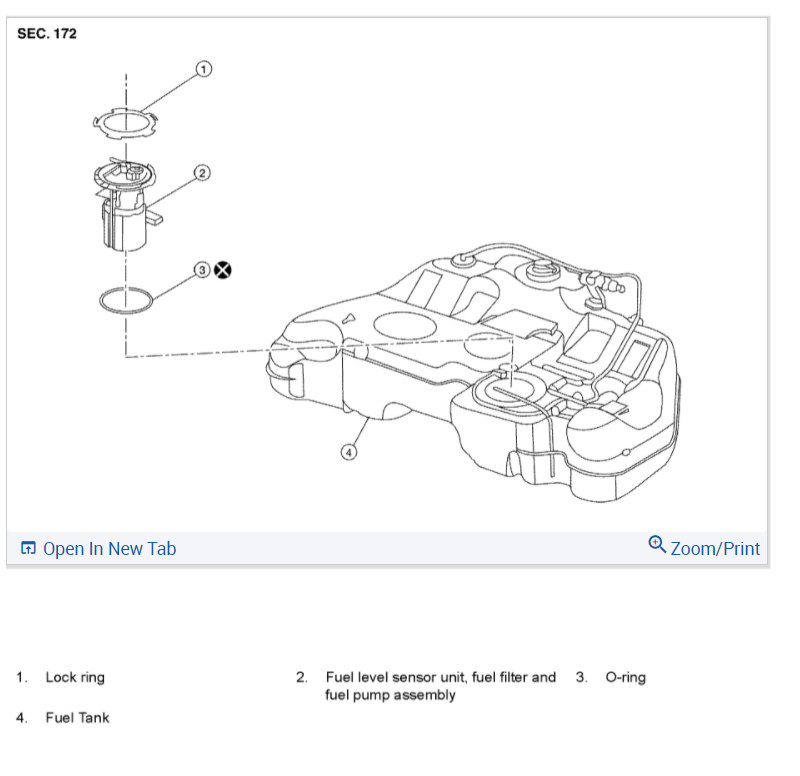 SEC. 172

1

2

3

4

Open In New Tab

Zoom/Print

1. Lock ring

2. Fuel level sensor unit, fuel filter and fuel pump assembly

3. O-ring

4. Fuel Tank