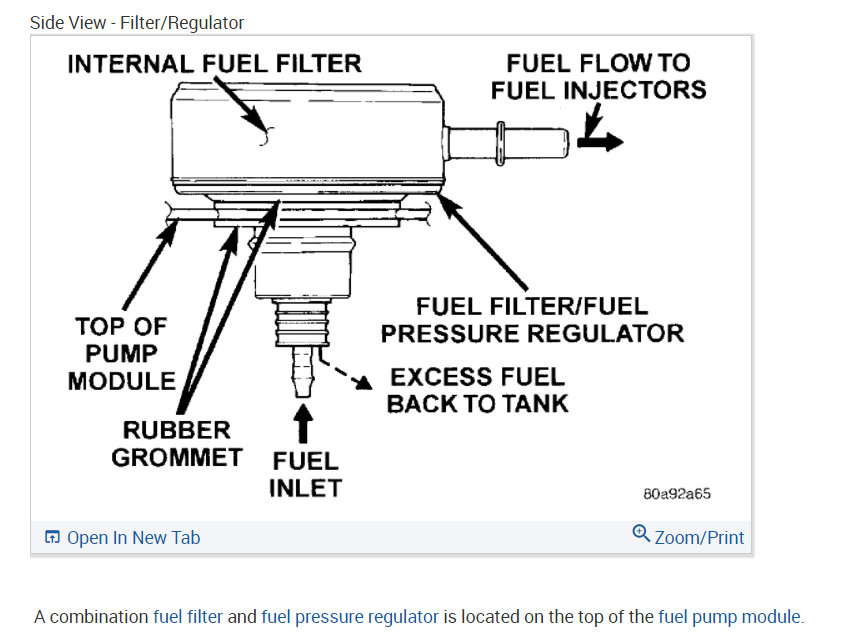 Side View - Filter/Regulator

INTERNAL FUEL FILTER

FUEL FLOW TO FUEL INJECTORS

TOP OF PUMP MODULE

FUEL FILTER/FUEL PRESSURE REGULATOR

EXCESS FUEL BACK TO TANK

RUBBER GROMMET

FUEL INLET

80a92a65

Open In New Tab

Zoom/Print

A combination fuel filter and fuel pressure regulator is located on the top of the fuel pump module.