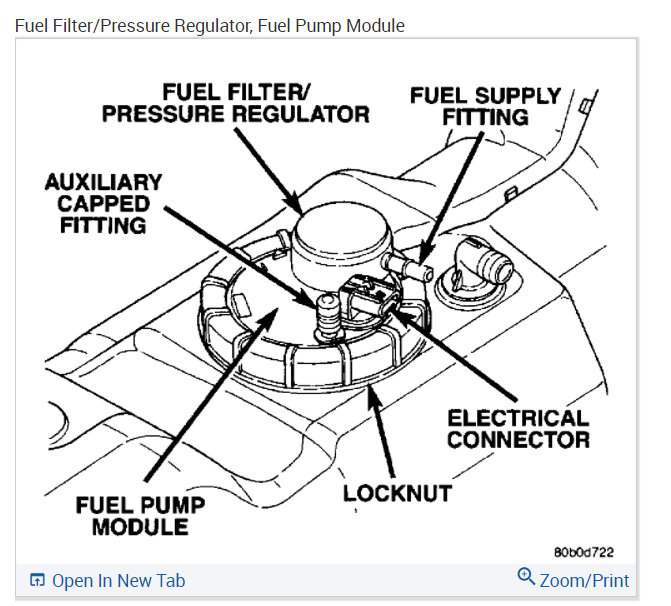 Fuel Filter/Pressure Regulator, Fuel Pump Module

FUEL FILTER/
PRESSURE REGULATOR

FUEL SUPPLY
FITTING

AUXILIARY
CAPPED
FITTING

ELECTRICAL
CONNECTOR

LOCKNUT

FUEL PUMP
MODULE

80b0d722

Open In New Tab

Zoom/Print