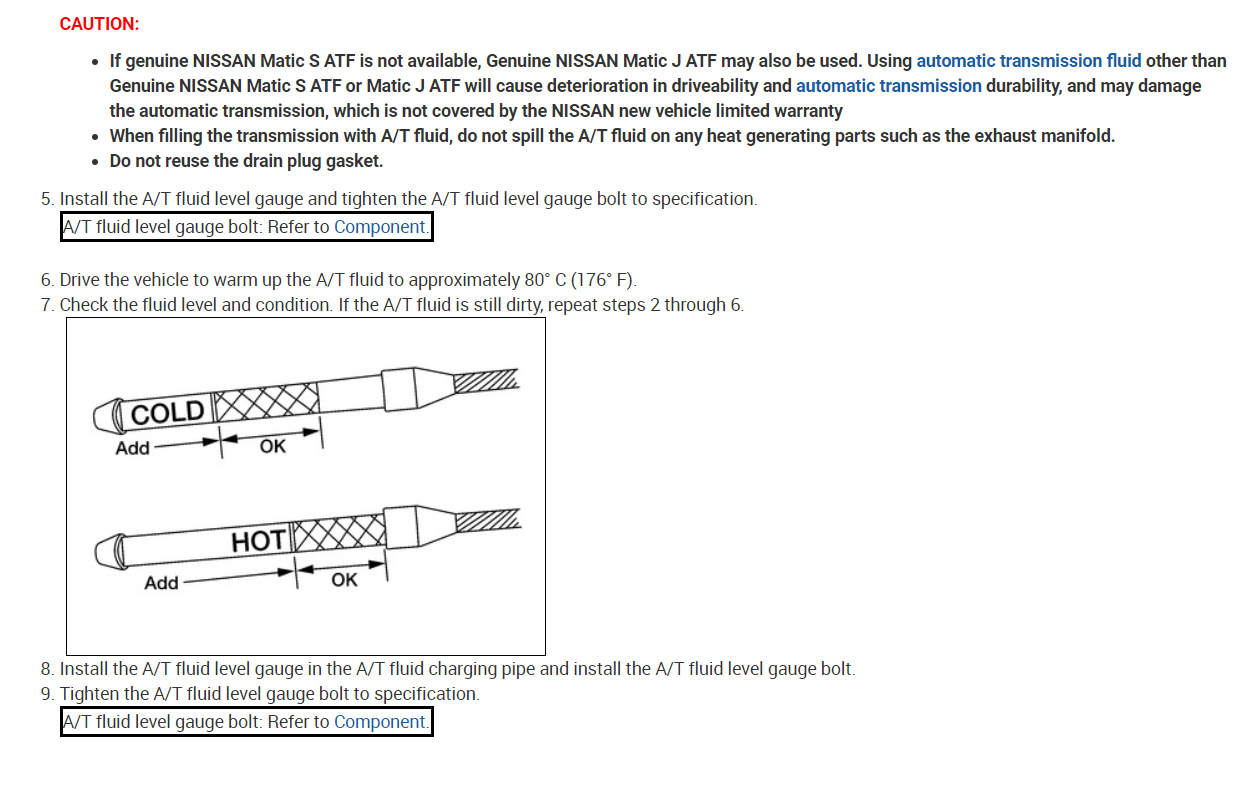 CAUTION:

- If genuine NISSAN Matic S ATF is not available, Genuine NISSAN Matic J ATF may also be used. Using automatic transmission fluid other than Genuine NISSAN Matic S ATF or Matic J ATF will cause deterioration in driveability and automatic transmission durability, and may damage the automatic transmission, which is not covered by the NISSAN new vehicle limited warranty
- When filling the transmission with A/T fluid, do not spill the A/T fluid on any heat generating parts such as the exhaust manifold.
- Do not reuse the drain plug gasket.

5. Install the A/T fluid level gauge and tighten the A/T fluid level gauge bolt to specification.
A/T fluid level gauge bolt: Refer to Component.

6. Drive the vehicle to warm up the A/T fluid to approximately 80° C (176° F).
7. Check the fluid level and condition. If the A/T fluid is still dirty, repeat steps 2 through 6.

COLD
Add
OK

HOT
Add
OK

8. Install the A/T fluid level gauge in the A/T fluid charging pipe and install the A/T fluid level gauge bolt.
9. Tighten the A/T fluid level gauge bolt to specification.
A/T fluid level gauge bolt: Refer to Component.