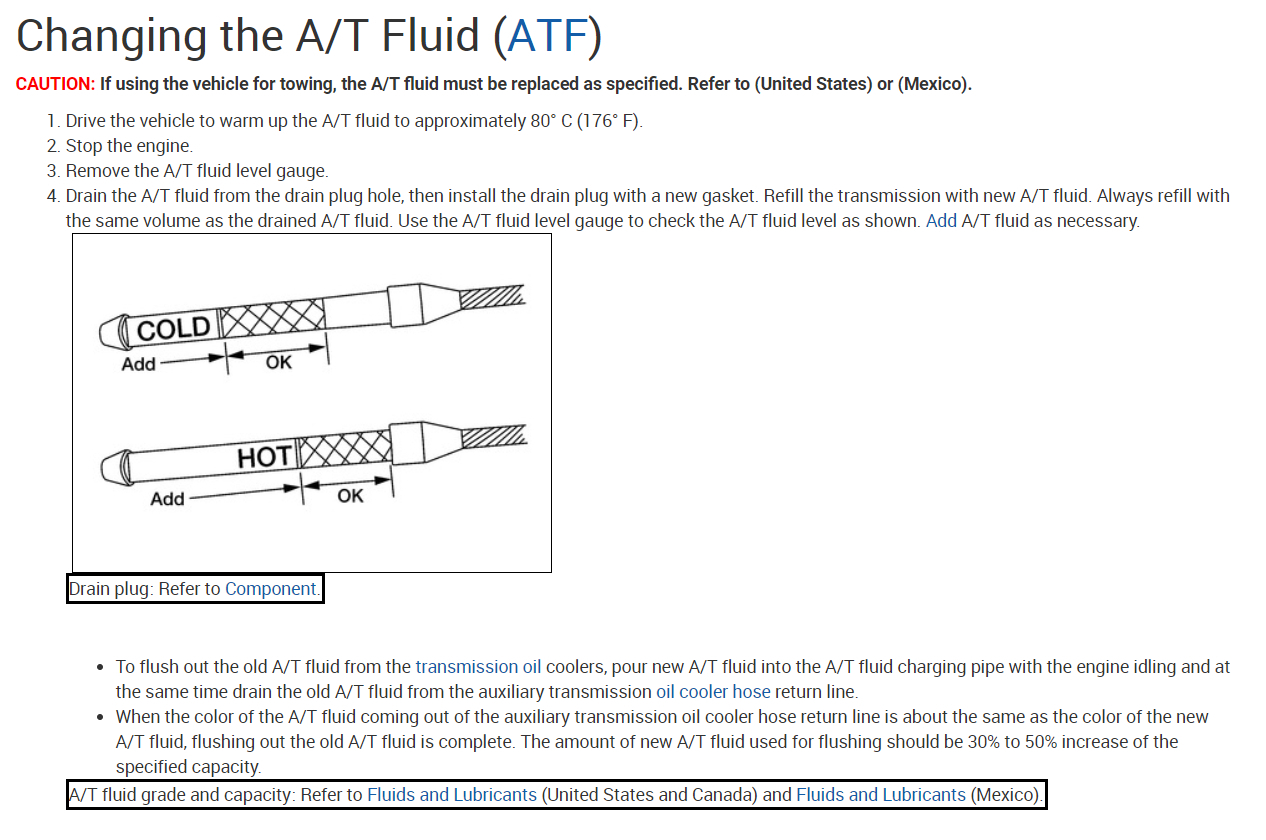 Changing the A/T Fluid (ATF)

CAUTION: If using the vehicle for towing, the A/T fluid must be replaced as specified. Refer to (United States) or (Mexico).

1. Drive the vehicle to warm up the A/T fluid to approximately 80° C (176° F).
2. Stop the engine.
3. Remove the A/T fluid level gauge.
4. Drain the A/T fluid from the drain plug hole, then install the drain plug with a new gasket. Refill the transmission with new A/T fluid. Always refill with the same volume as the drained A/T fluid. Use the A/T fluid level gauge to check the A/T fluid level as shown. Add A/T fluid as necessary.

COLD
Add
OK

HOT
Add
OK

Drain plug: Refer to Component.

• To flush out the old A/T fluid from the transmission oil coolers, pour new A/T fluid into the A/T fluid charging pipe with the engine idling and at the same time drain the old A/T fluid from the auxiliary transmission oil cooler hose return line.
• When the color of the A/T fluid coming out of the auxiliary transmission oil cooler hose return line is about the same as the color of the new A/T fluid, flushing out the old A/T fluid is complete. The amount of new A/T fluid used for flushing should be 30% to 50% increase of the specified capacity.

A/T fluid grade and capacity: Refer to Fluids and Lubricants (United States and Canada) and Fluids and Lubricants (Mexico).