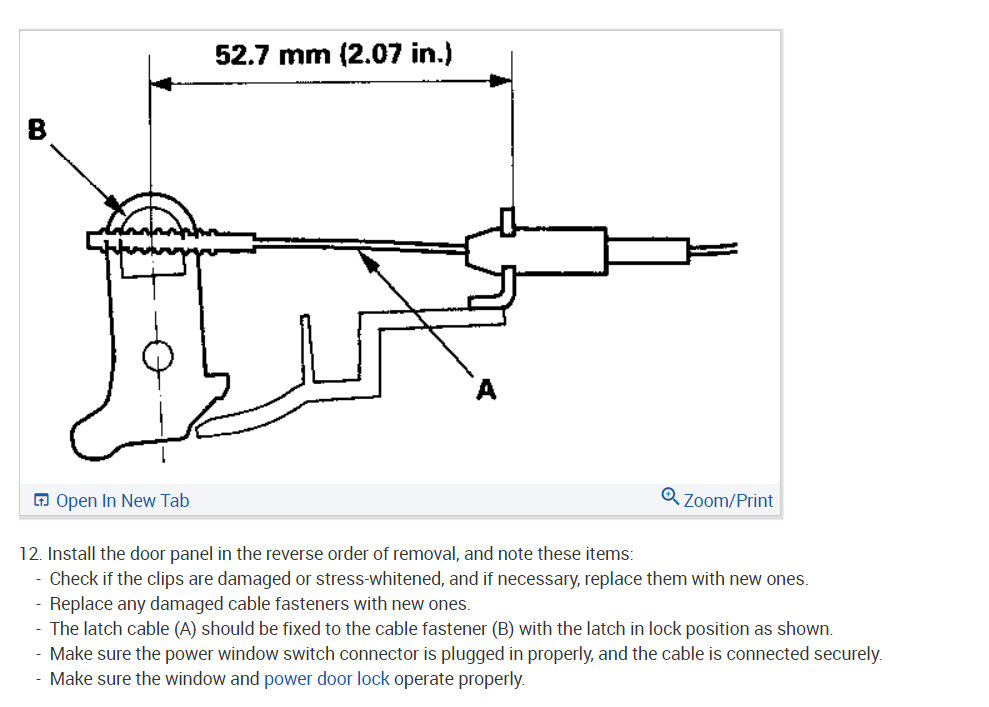 52.7 mm (2.07 in.)

B

A

Open In New Tab

Zoom/Print

12. Install the door panel in the reverse order of removal, and note these items:
- Check if the clips are damaged or stress-whitened, and if necessary, replace them with new ones.
- Replace any damaged cable fasteners with new ones.
- The latch cable (A) should be fixed to the cable fastener (B) with the latch in lock position as shown.
- Make sure the power window switch connector is plugged in properly, and the cable is connected securely.
- Make sure the window and power door lock operate properly.