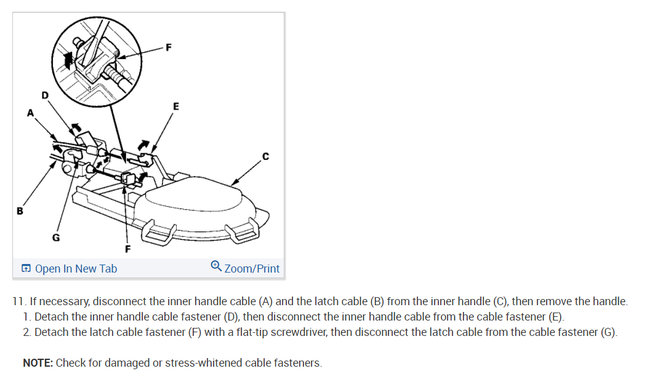 F

D

E

A

C

B

G

F

Open In New Tab

Zoom/Print

11. If necessary, disconnect the inner handle cable (A) and the latch cable (B) from the inner handle (C), then remove the handle.
1. Detach the inner handle cable fastener (D), then disconnect the inner handle cable from the cable fastener (E).
2. Detach the latch cable fastener (F) with a flat-tip screwdriver, then disconnect the latch cable from the cable fastener (G).

NOTE: Check for damaged or stress-whitened cable fasteners.