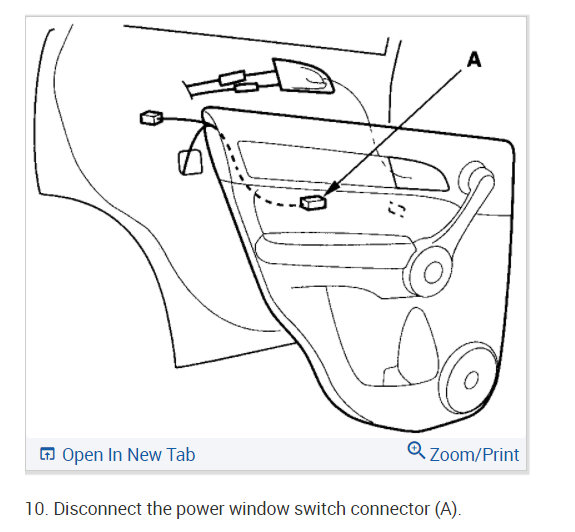 A

Open In New Tab

Zoom/Print

10. Disconnect the power window switch connector (A).