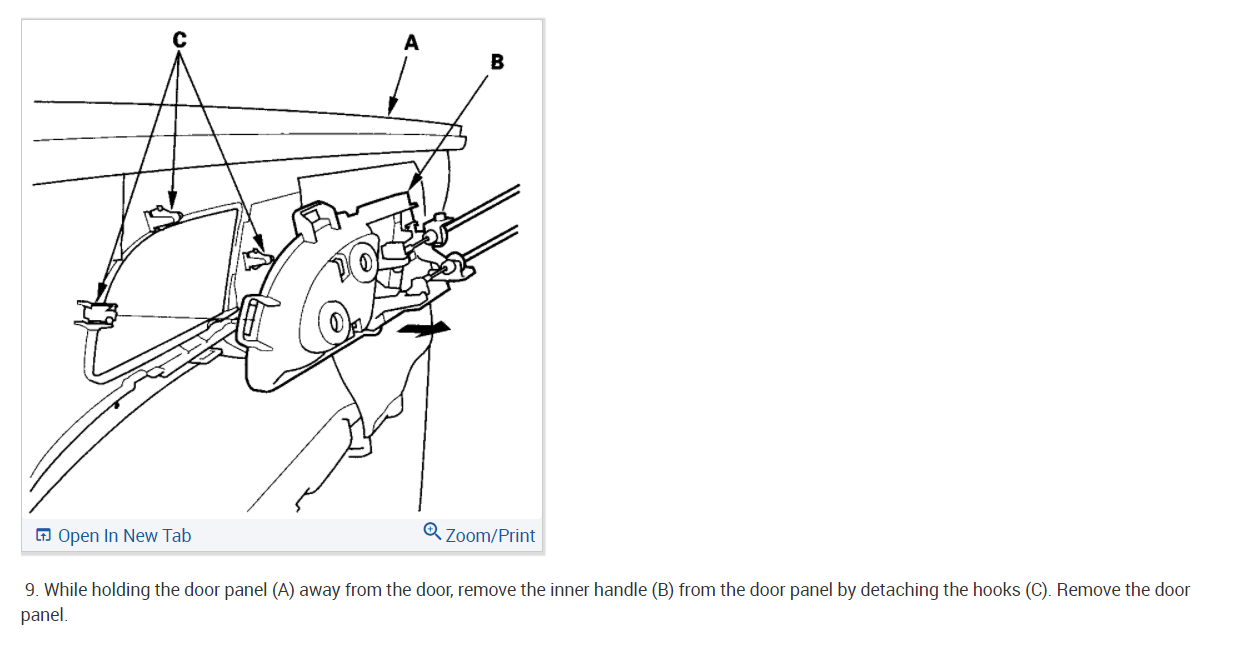 C

A

B

Open In New Tab

Zoom/Print

9. While holding the door panel (A) away from the door, remove the inner handle (B) from the door panel by detaching the hooks (C). Remove the door panel.