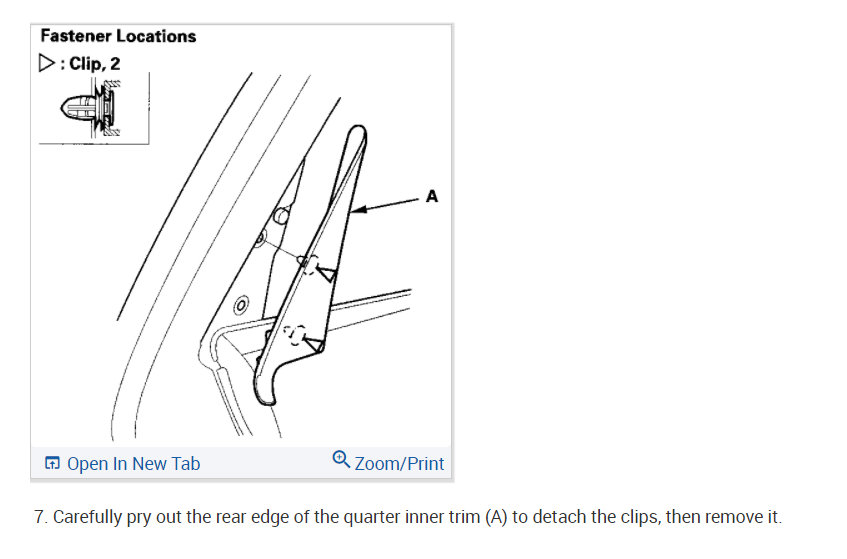 Fastener Locations

▷ : Clip, 2

A

Open In New Tab

Zoom/Print

7. Carefully pry out the rear edge of the quarter inner trim (A) to detach the clips, then remove it.