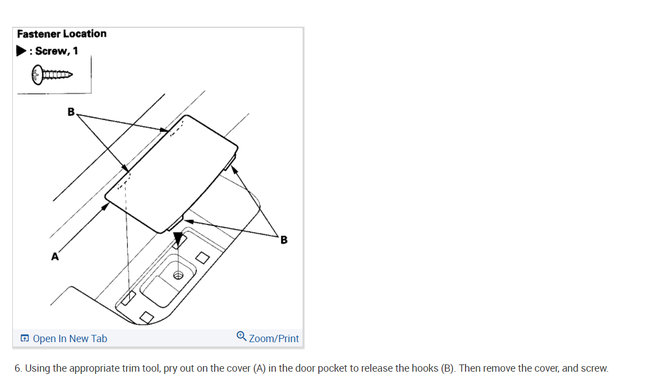 Fastener Location
▶ : Screw, 1

B

B

A

Open In New Tab
Zoom/Print

6. Using the appropriate trim tool, pry out on the cover (A) in the door pocket to release the hooks (B). Then remove the cover, and screw.