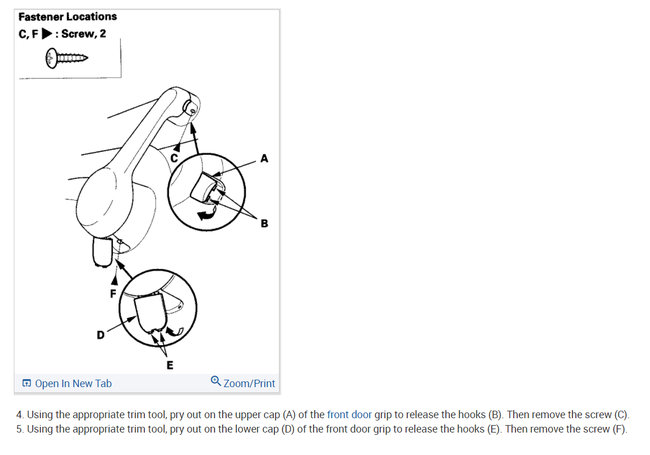 Fastener Locations
C, F ▶ : Screw, 2

C
A
B
F
D
E

Open In New Tab
Zoom/Print

4. Using the appropriate trim tool, pry out on the upper cap (A) of the front door grip to release the hooks (B). Then remove the screw (C).
5. Using the appropriate trim tool, pry out on the lower cap (D) of the front door grip to release the hooks (E). Then remove the screw (F).