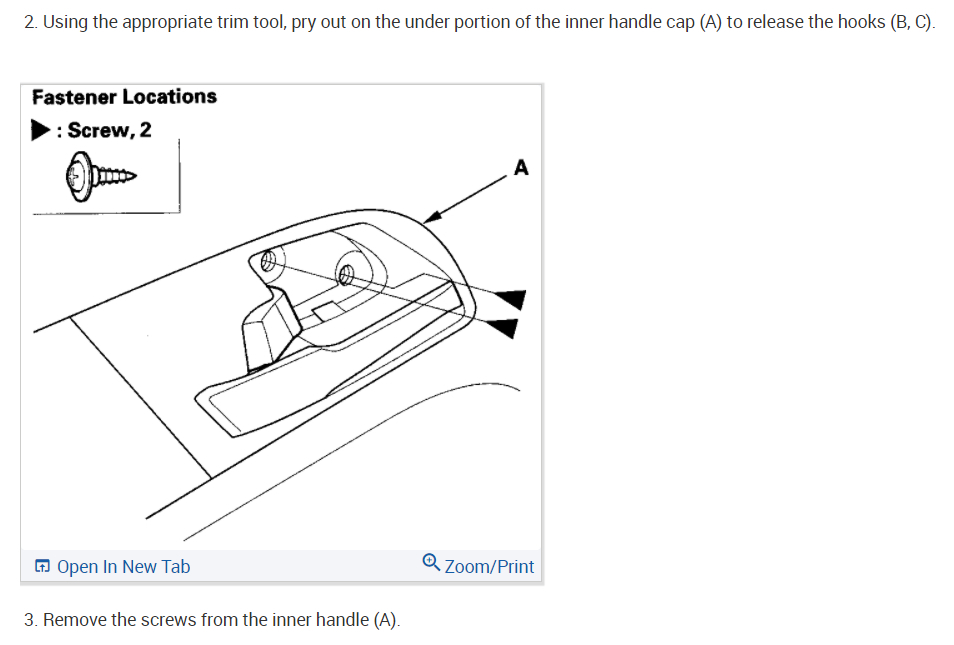 2. Using the appropriate trim tool, pry out on the under portion of the inner handle cap (A) to release the hooks (B, C).

Fastener Locations
▶ : Screw, 2

A

Open In New Tab

Zoom/Print

3. Remove the screws from the inner handle (A).