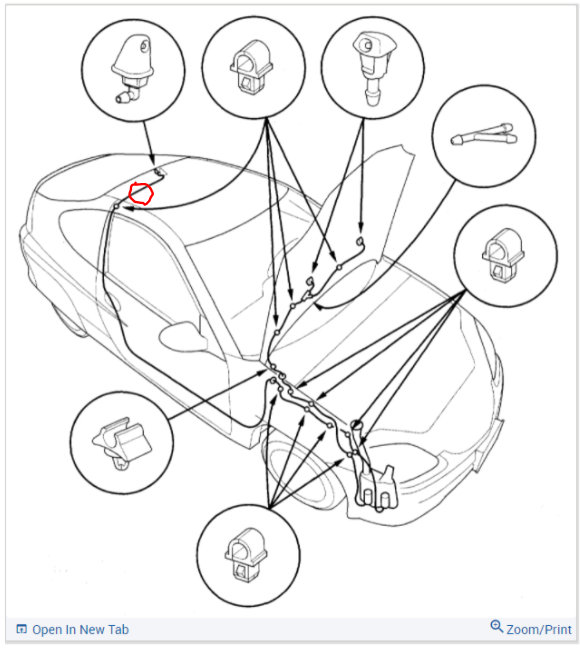 Open In New Tab

Zoom/Print