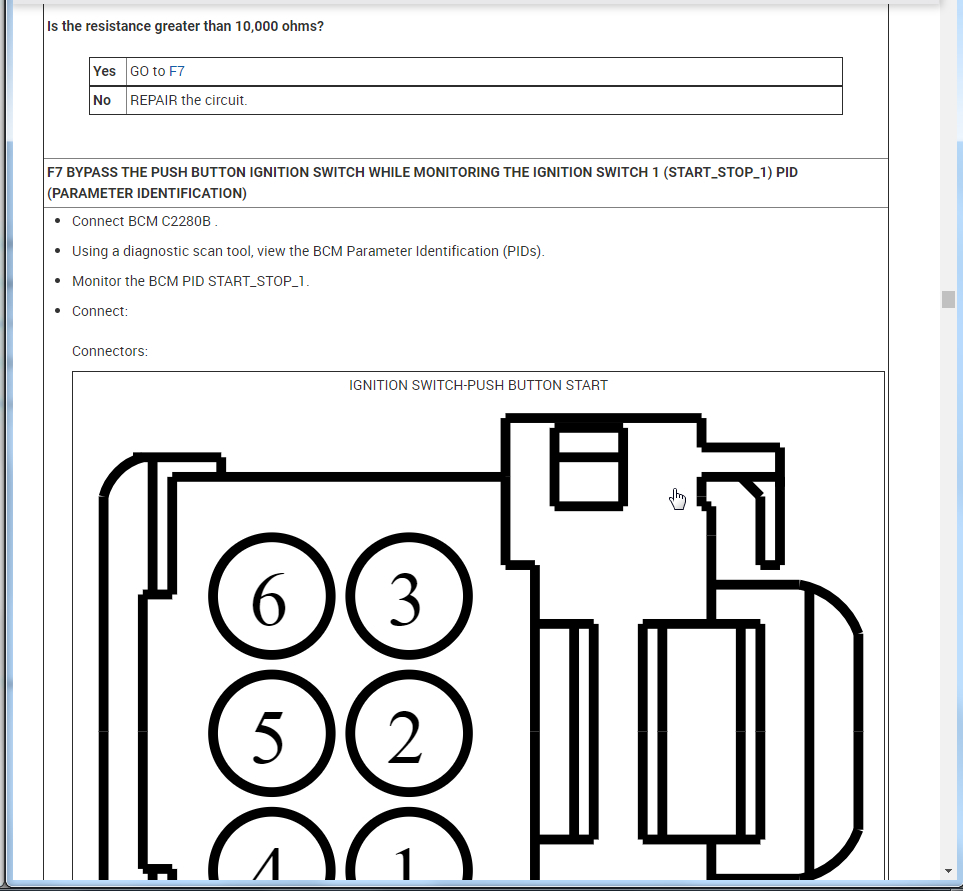 Is the resistance greater than 10,000 ohms?

| Yes | GO to F7 |
|---|---|
| No | REPAIR the circuit. |

F7 BYPASS THE PUSH BUTTON IGNITION SWITCH WHILE MONITORING THE IGNITION SWITCH 1 (START_STOP_1) PID (PARAMETER IDENTIFICATION)

- Connect BCM C2280B .
- Using a diagnostic scan tool, view the BCM Parameter Identification (PIDs).
- Monitor the BCM PID START_STOP_1.
- Connect:

Connectors:

IGNITION SWITCH-PUSH BUTTON START

6 3
5 2
4 1