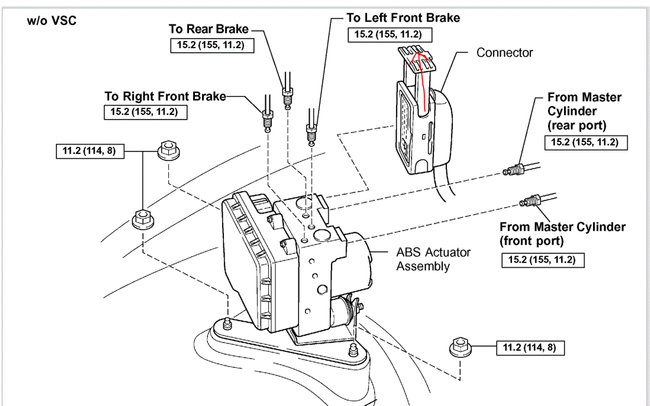 w/o VSC

To Rear Brake
15.2 (155, 11.2)

To Left Front Brake
15.2 (155, 11.2)

Connector

To Right Front Brake
15.2 (155, 11.2)

From Master Cylinder (rear port)
15.2 (155, 11.2)

11.2 (114, 8)

From Master Cylinder (front port)
15.2 (155, 11.2)

ABS Actuator Assembly

11.2 (114, 8)